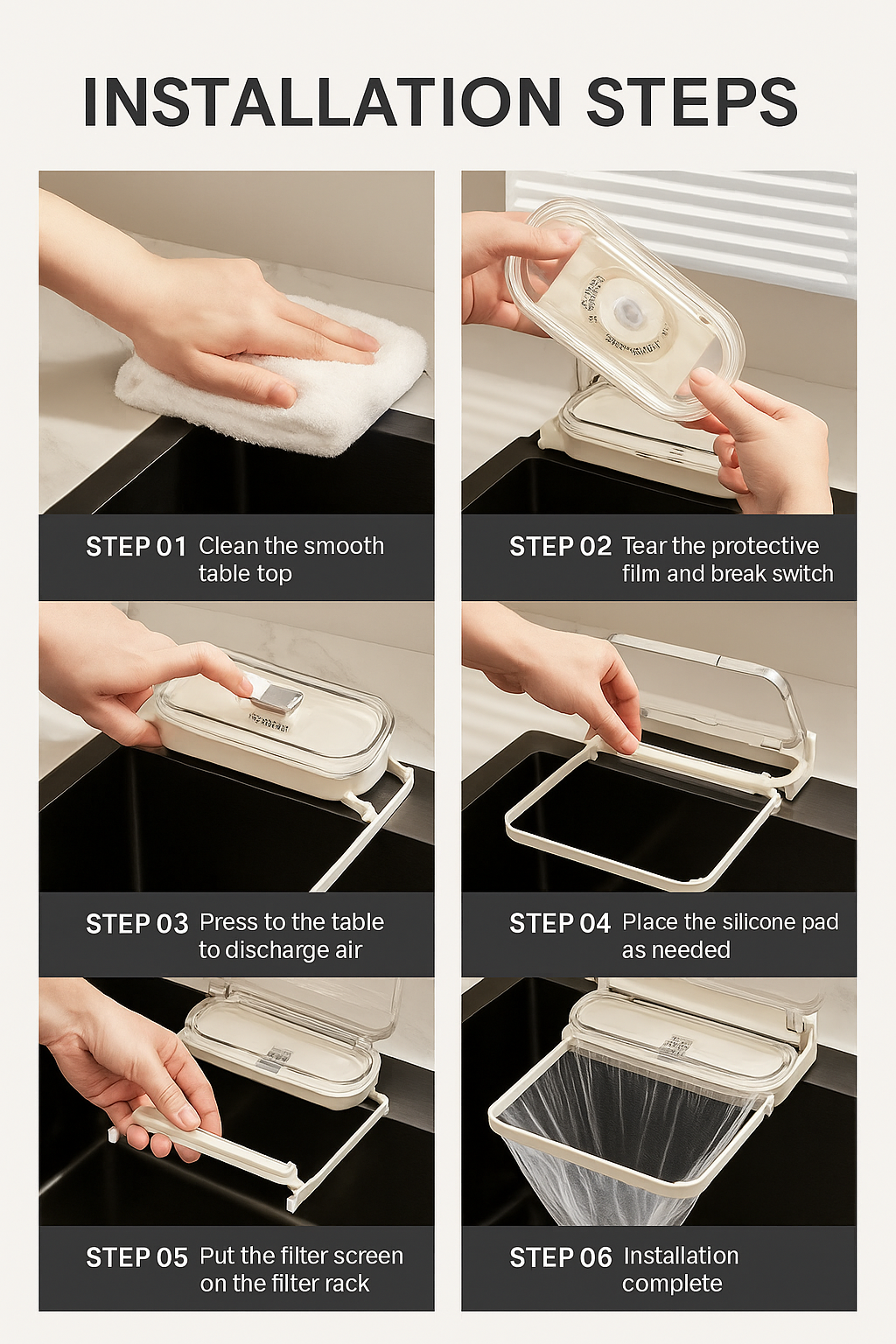 INSTALLATION STEPS

STEP 01 Clean the smooth table top

STEP 02 Tear the protective film and break switch

STEP 03 Press to the table to discharge air

STEP 04 Place the silicone pad as needed

STEP 05 Put the filter screen on the filter rack

STEP 06 Installation complete